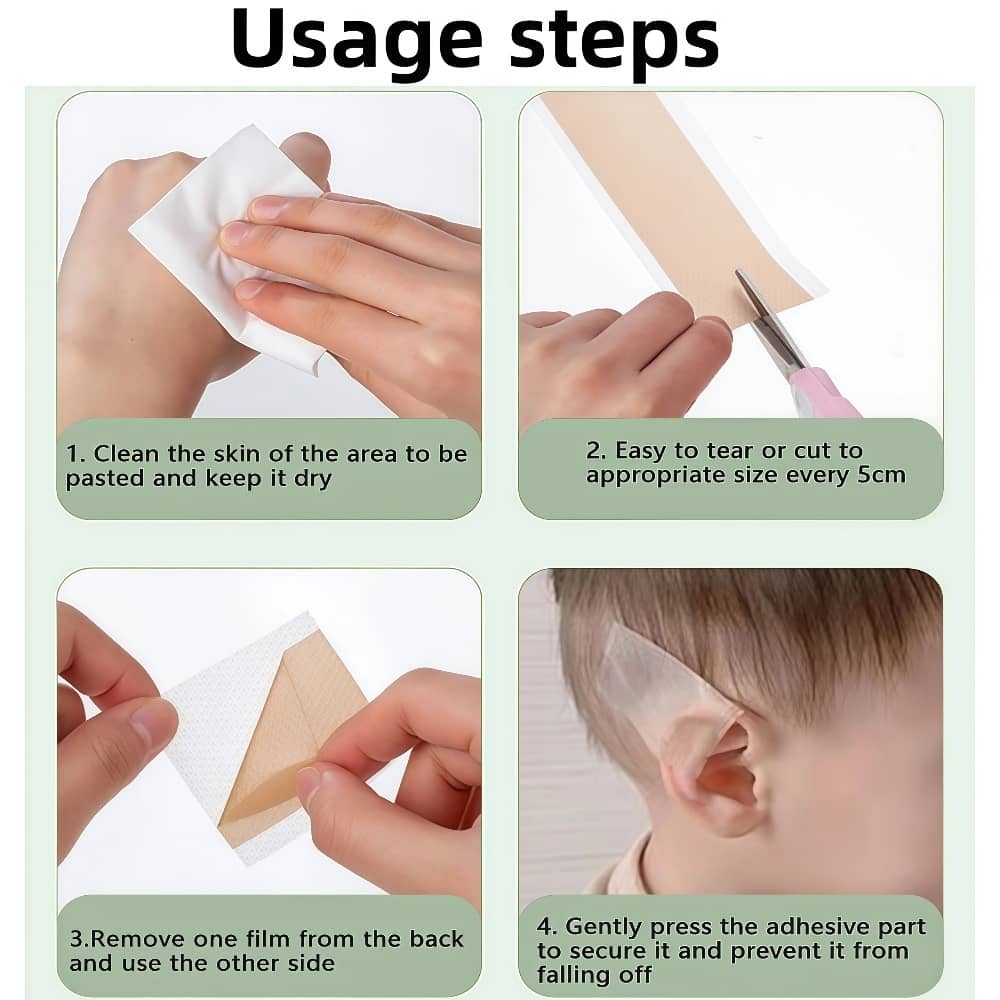 Usage steps

1. Clean the skin of the area to be pasted and keep it dry

2. Easy to tear or cut to appropriate size every 5cm

3.Remove one film from the back and use the other side

4. Gently press the adhesive part to secure it and prevent it from falling off