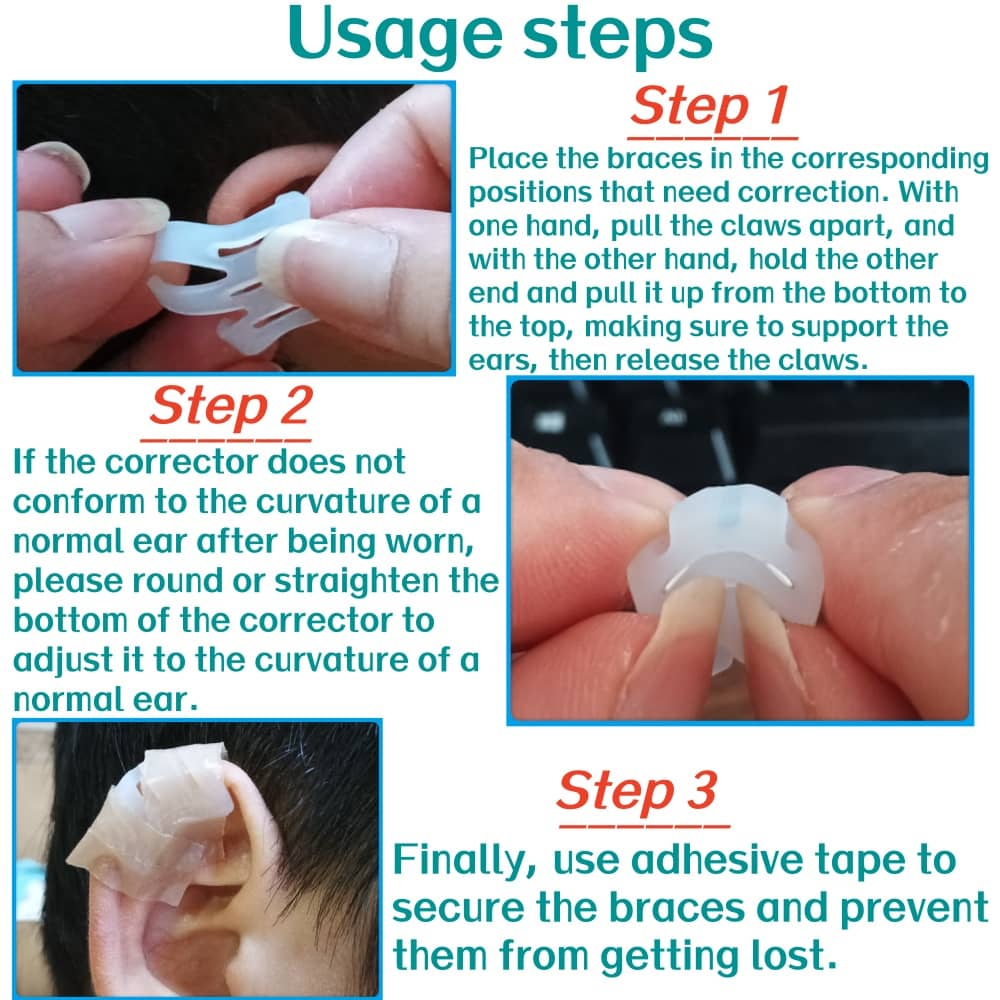 Usage steps

Step 1

Place the braces in the corresponding positions that need correction. With one hand, pull the claws apart, and with the other hand, hold the other end and pull it up from the bottom to the top, making sure to support the ears, then release the claws.

Step 2

If the corrector does not conform to the curvature of a normal ear after being worn, please round or straighten the bottom of the corrector to adjust it to the curvature of a normal ear.

Step 3

Finally, use adhesive tape to secure the braces and prevent them from getting lost.